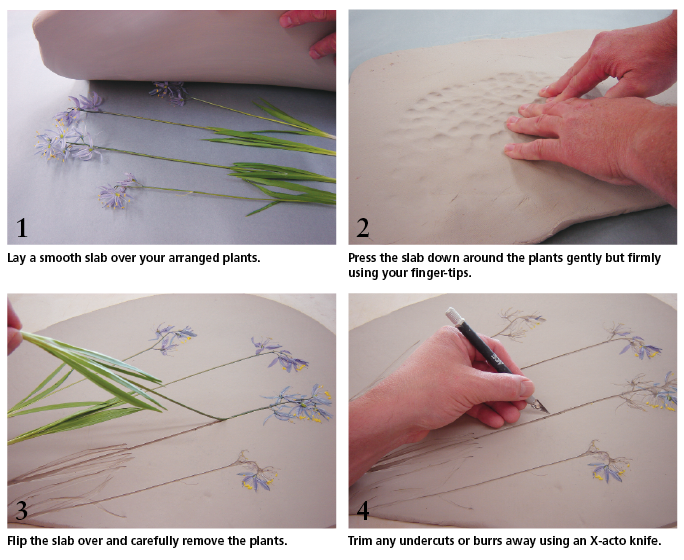 1

Lay a smooth slab over your arranged plants.

2

Press the slab down around the plants gently but firmly using your finger-tips.

3

Flip the slab over and carefully remove the plants.

4

Trim any undercuts or burrs away using an X-acto knife.